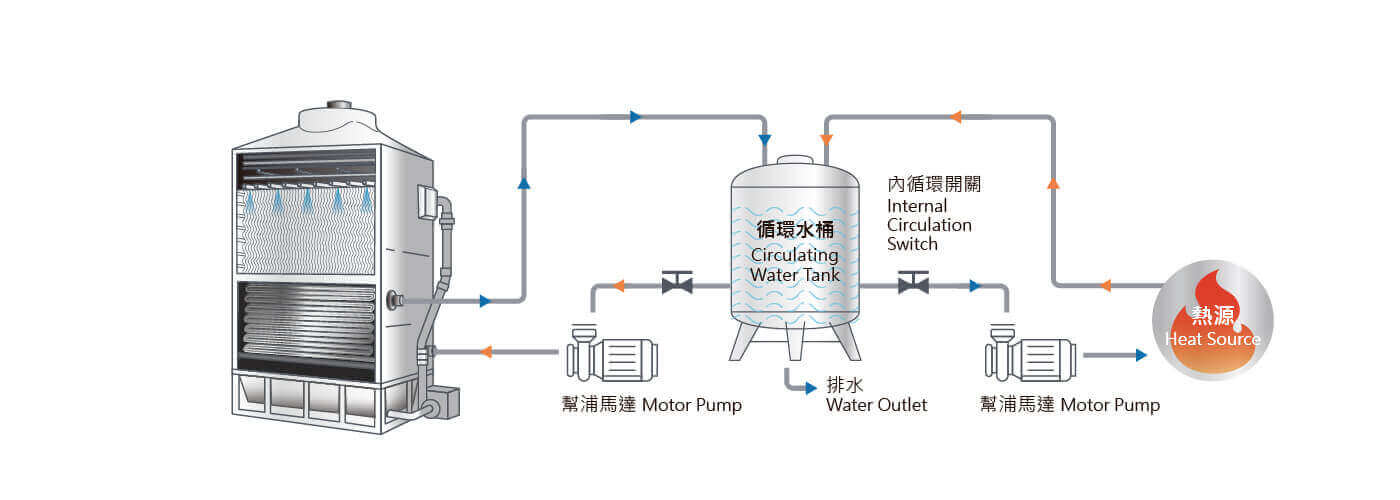 循環水桶
Circulating
Water Tank

內循環開關
Internal
Circulation
Switch

熱源
Heat Source

幫浦馬達 Motor Pump

排水
Water Outlet

幫浦馬達 Motor Pump