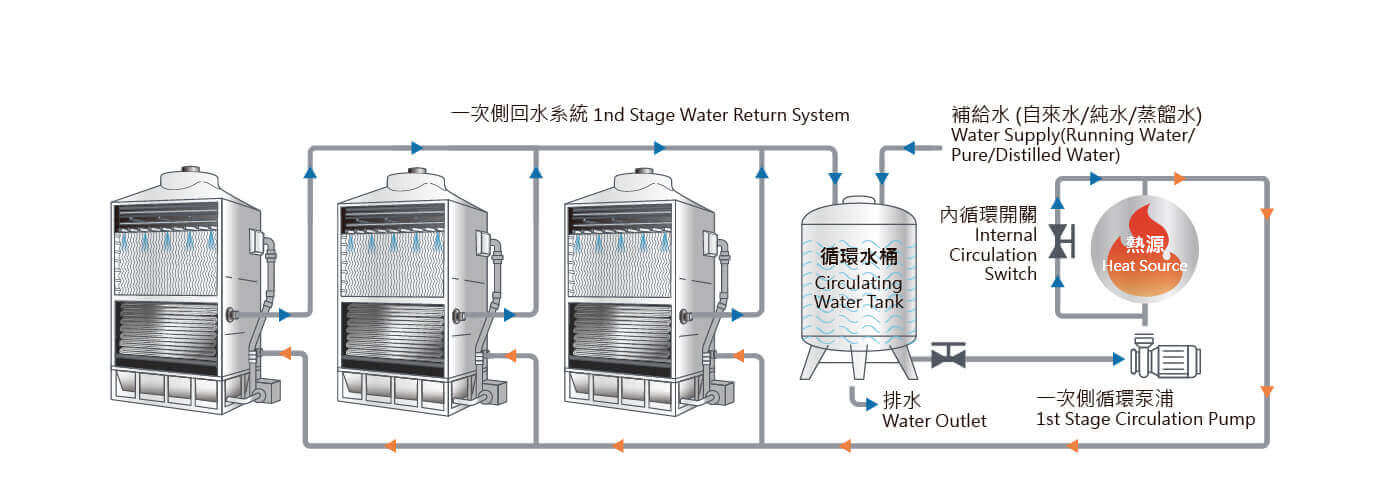 一次側回水系統 1nd Stage Water Return System

補給水 (自來水/純水/蒸餾水)
Water Supply(Running Water/ Pure/Distilled Water)

內循環開關
Internal Circulation Switch

熱源
Heat Source

循環水桶
Circulating Water Tank

排水
Water Outlet

一次側循環泵浦
1st Stage Circulation Pump